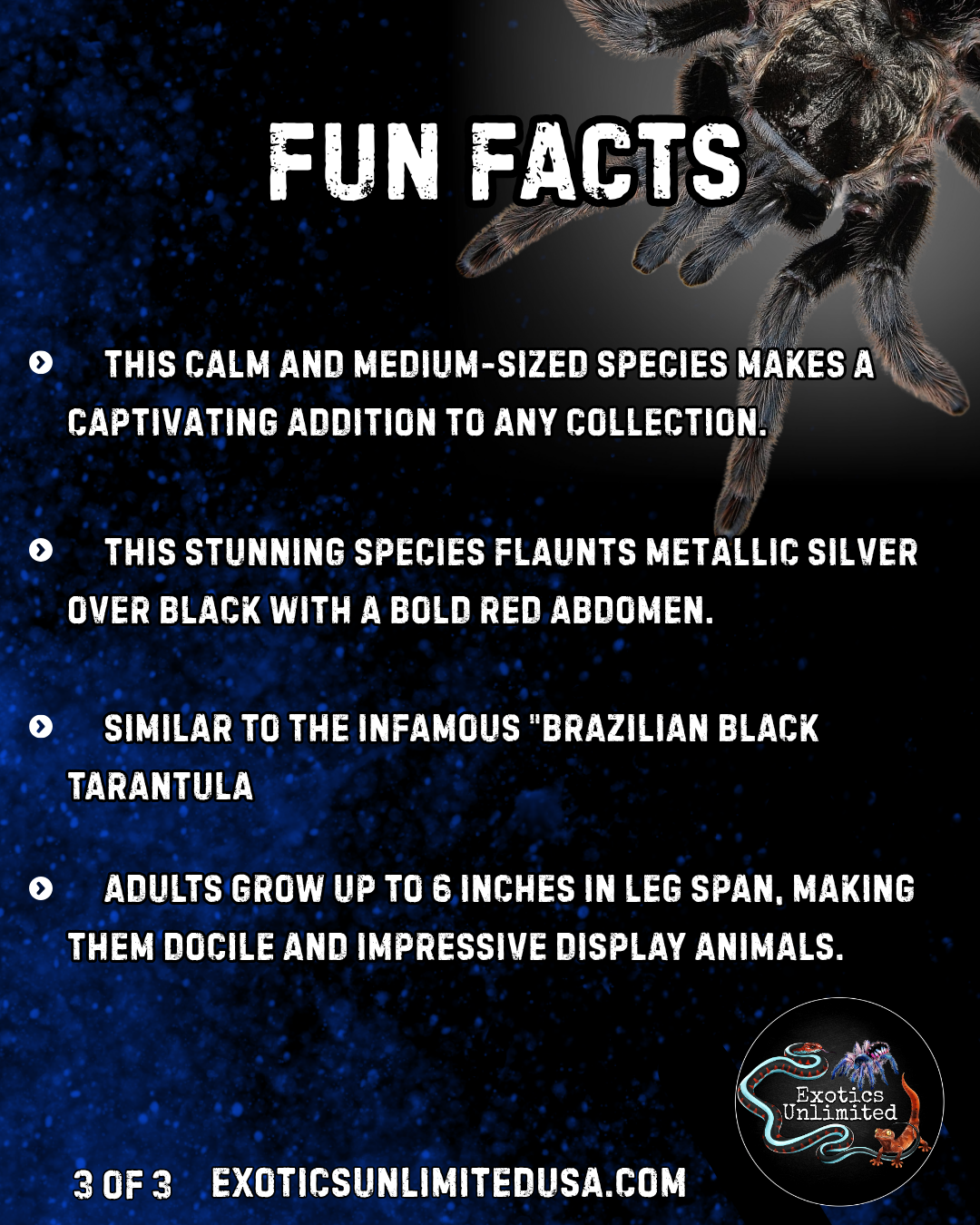 FUN FACTS

THIS CALM AND MEDIUM-SIZED SPECIES MAKES A CAPTIVATING ADDITION TO ANY COLLECTION.

THIS STUNNING SPECIES FLAUNTS METALLIC SILVER OVER BLACK WITH A BOLD RED ABDOMEN.

SIMILAR TO THE INFAMOUS "BRAZILIAN BLACK TARANTULA

ADULTS GROW UP TO 6 INCHES IN LEG SPAN, MAKING THEM DOCILE AND IMPRESSIVE DISPLAY ANIMALS.

Exotics Unlimited

3 OF 3 EXOTICSUNLIMITEDUSA.COM